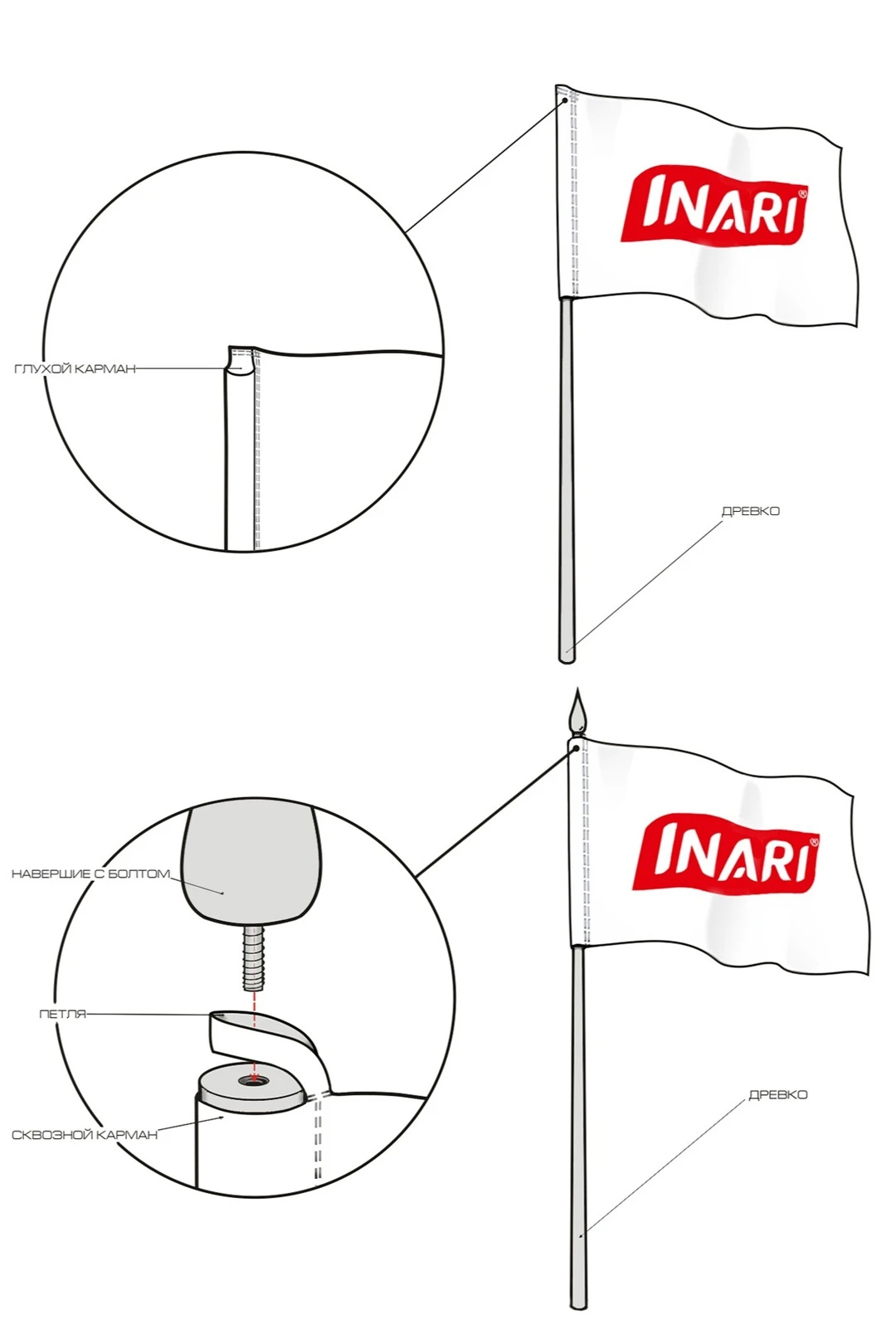 INARI®

ГЛУХОЙ КАРМАН

ДРЕВКО

INARI®

НАВЕРШИЕ С БОЛТОМ

ПЕТЛЯ

СКВОЗНОЙ КАРМАН

ДРЕВКО