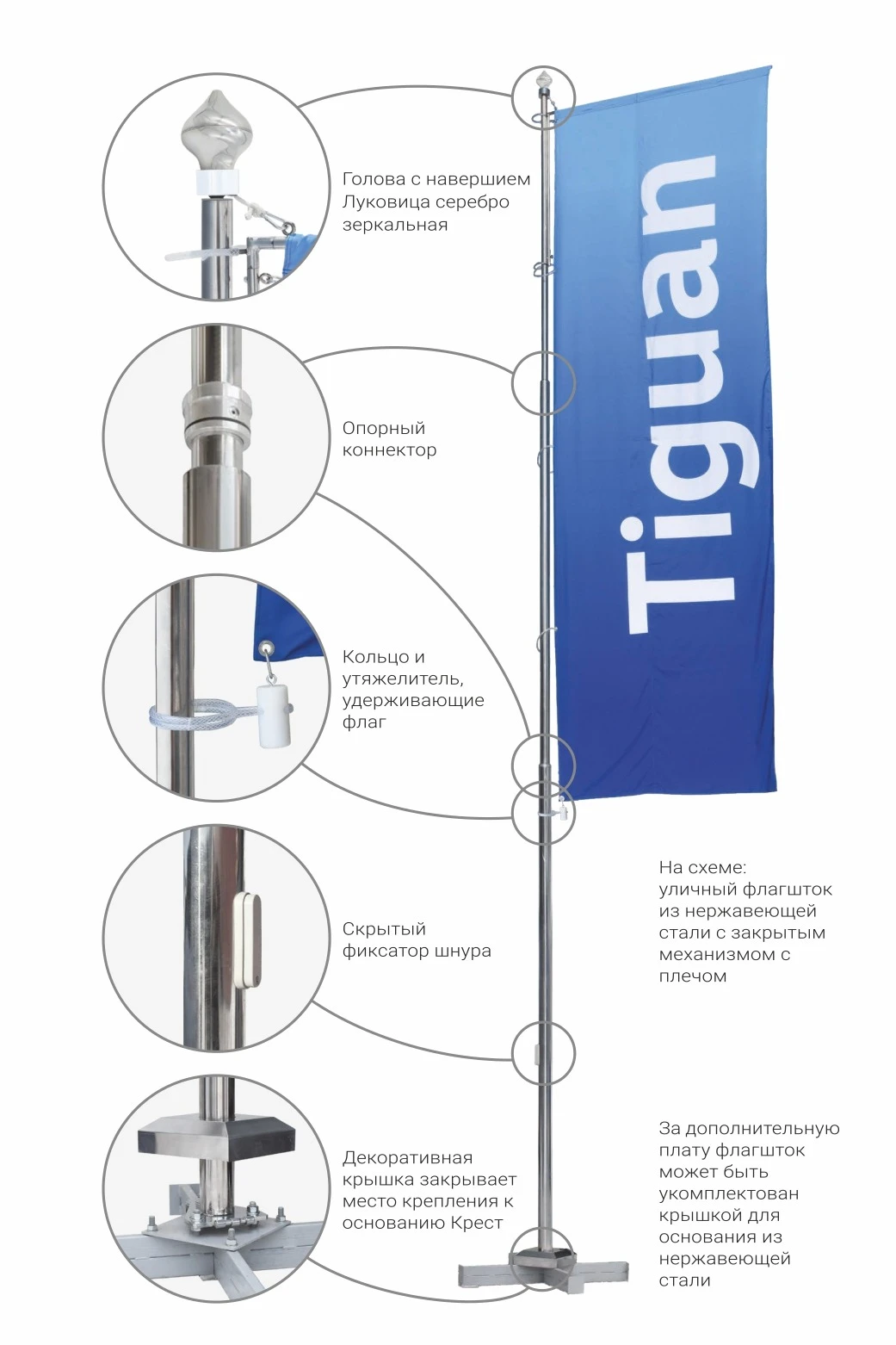 Голова с навершием Луковица серебро зеркальная

Опорный коннектор

Кольцо и утяжелитель, удерживающие флаг

Скрытый фиксатор шнура

Декоративная крышка закрывает место крепления к основанию Крест

Tiguan

На схеме: уличный флагшток из нержавеющей стали с закрытым механизмом с плечом

За дополнительную плату флагшток может быть укомплектован крышкой для основания из нержавеющей стали