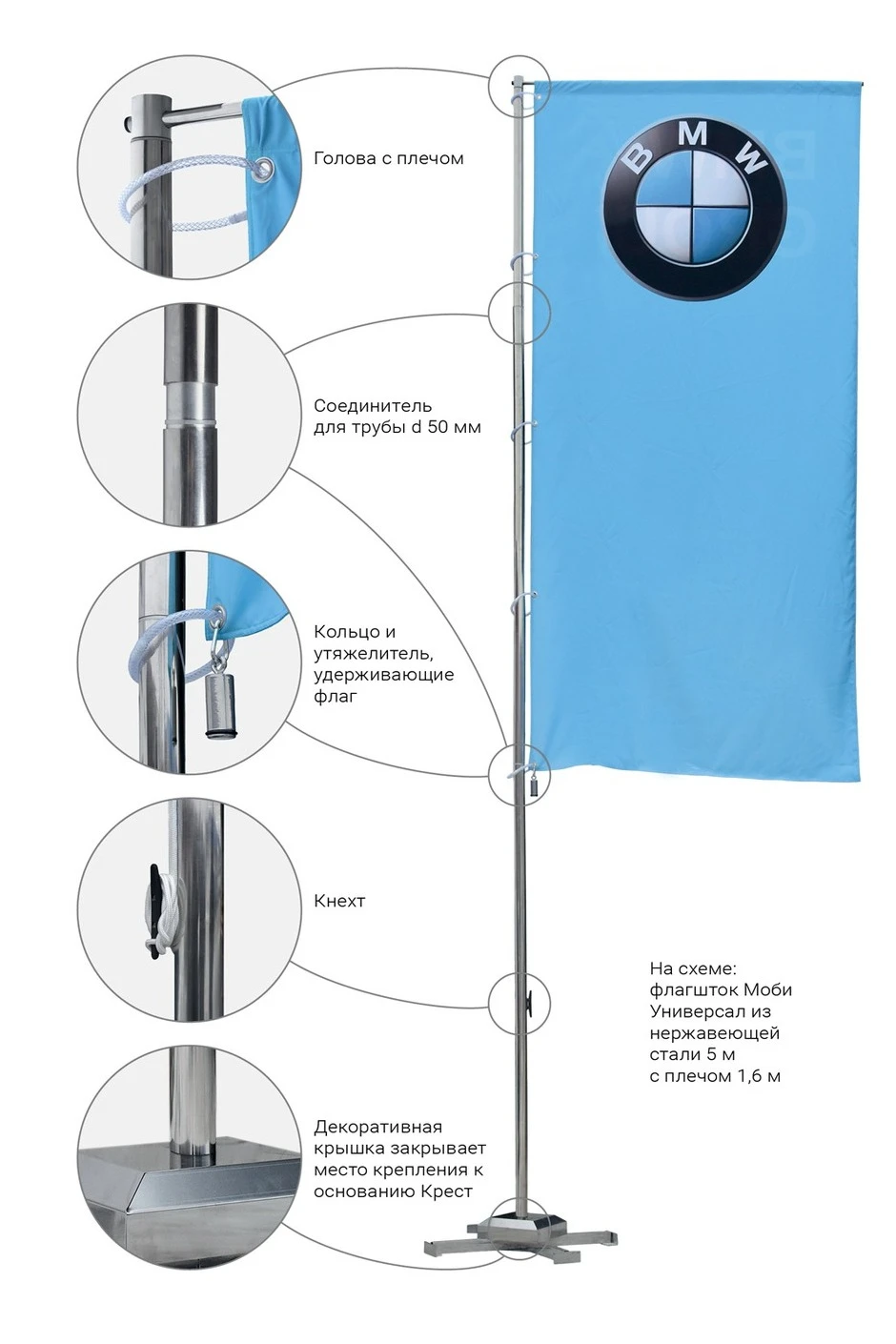 Голова с плечом

BMW

Соединитель для трубы d 50 мм

Кольцо и утяжелитель, удерживающие флаг

Кнехт

На схеме: флагшток Моби Универсал из нержавеющей стали 5 м с плечом 1,6 м

Декоративная крышка закрывает место крепления к основанию Крест