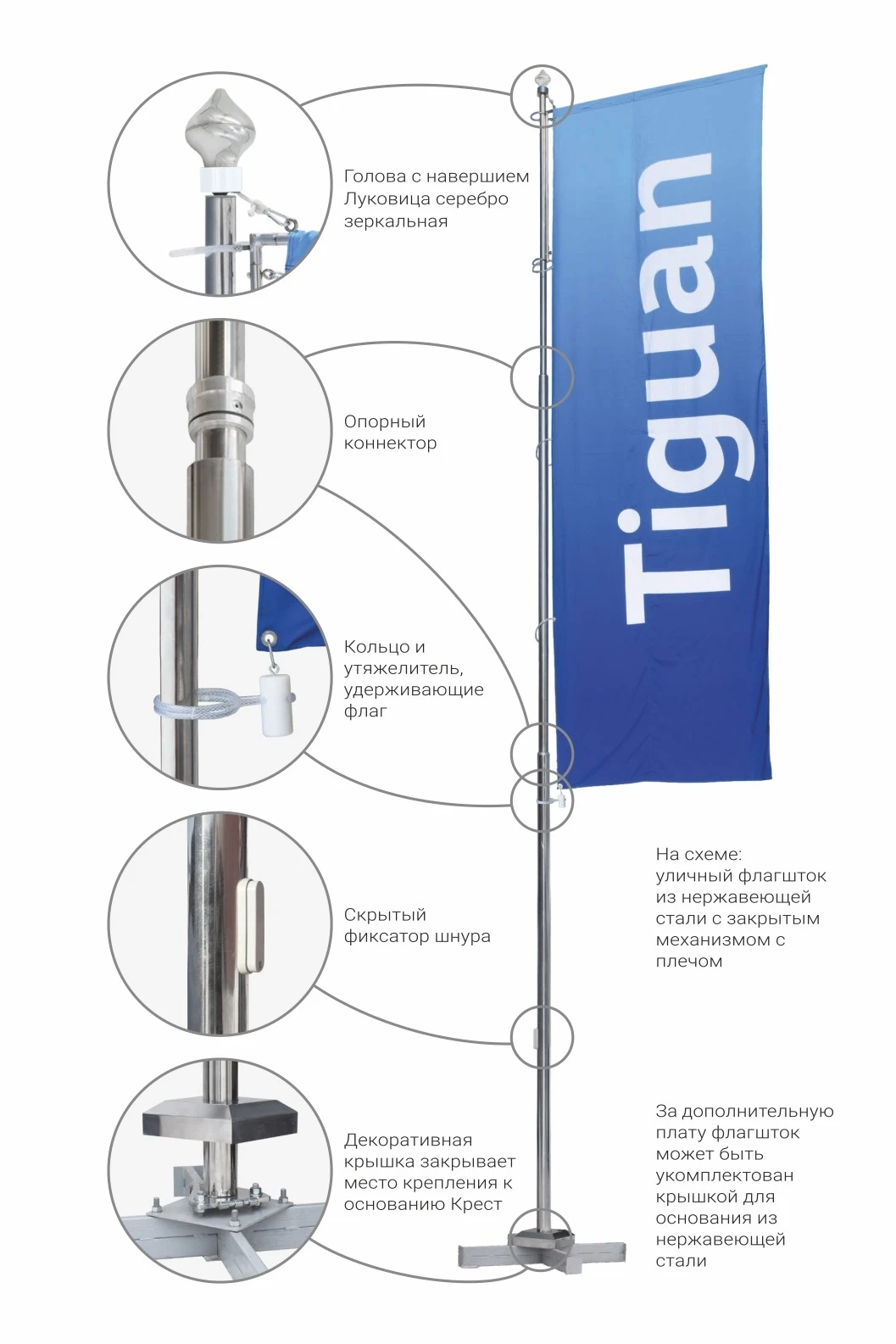 Голова с навершием Луковица серебро зеркальная

Опорный коннектор

Кольцо и утяжелитель, удерживающие флаг

Скрытый фиксатор шнура

Декоративная крышка закрывает место крепления к основанию Крест

Tiguan

На схеме: уличный флагшток из нержавеющей стали с закрытым механизмом с плечом

За дополнительную плату флагшток может быть укомплектован крышкой для основания из нержавеющей стали